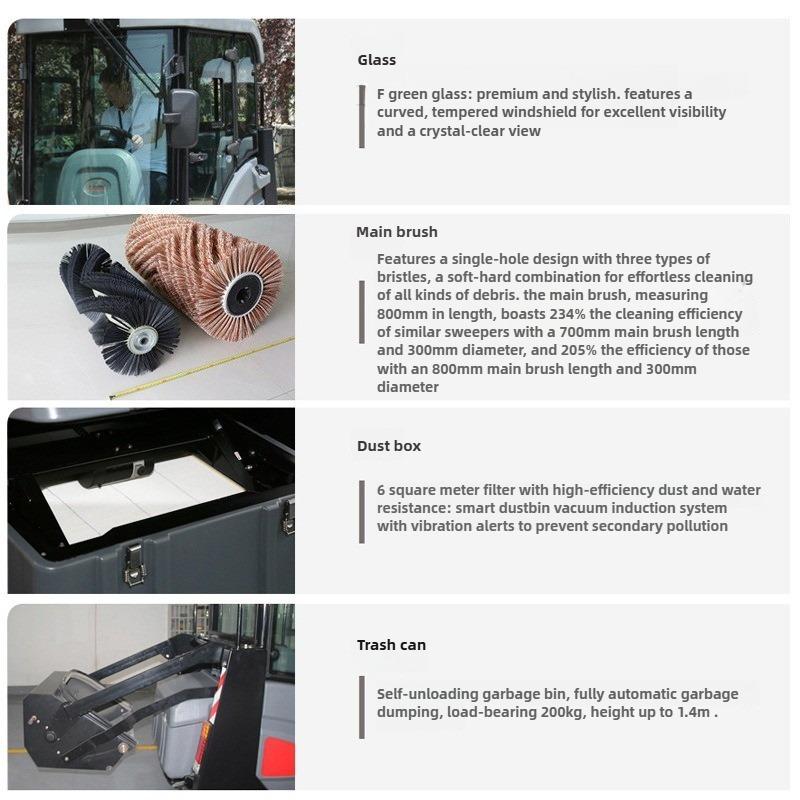 Glass

F green glass: premium and stylish. features a curved, tempered windshield for excellent visibility and a crystal-clear view

Main brush

Features a single-hole design with three types of bristles, a soft-hard combination for effortless cleaning of all kinds of debris. the main brush, measuring 800mm in length, boasts 234% the cleaning efficiency of similar sweepers with a 700mm main brush length and 300mm diameter, and 205% the efficiency of those with an 800mm main brush length and 300mm diameter

Dust box

6 square meter filter with high-efficiency dust and water resistance: smart dustbin vacuum induction system with vibration alerts to prevent secondary pollution

Trash can

Self-unloading garbage bin, fully automatic garbage dumping, load-bearing 200kg, height up to 1.4m .