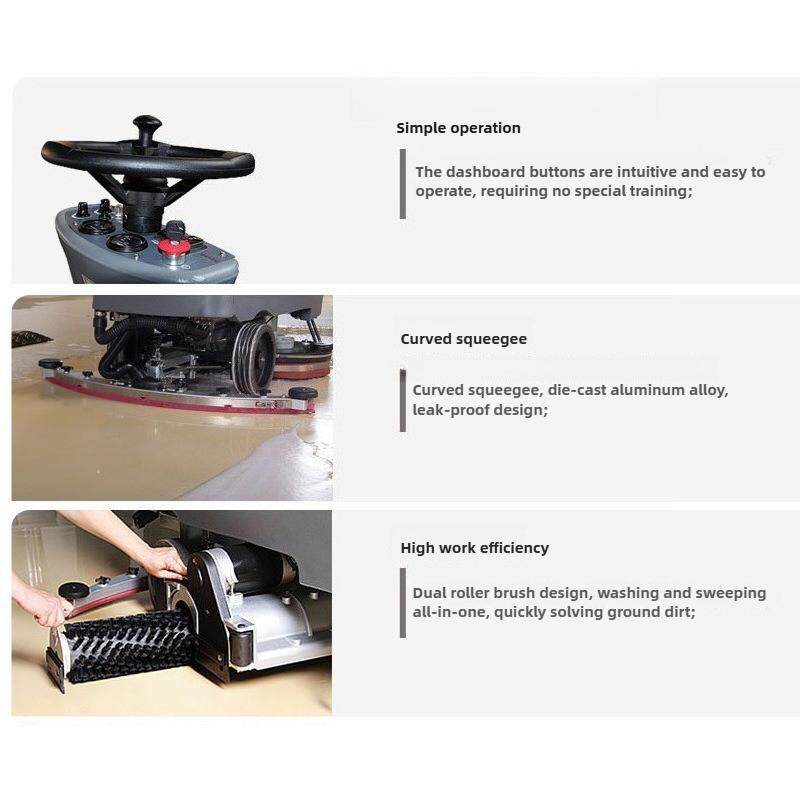 Simple operation

The dashboard buttons are intuitive and easy to operate, requiring no special training;

Curved squeegee

Curved squeegee, die-cast aluminum alloy, leak-proof design;

High work efficiency

Dual roller brush design, washing and sweeping all-in-one, quickly solving ground dirt;