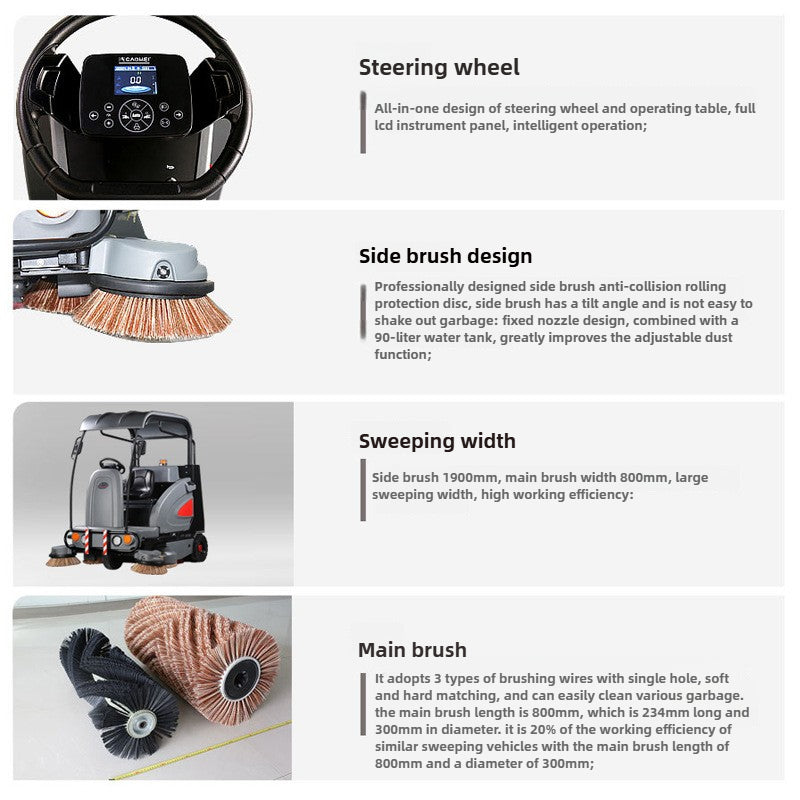 CAOMEI

00

Steering wheel

All-in-one design of steering wheel and operating table, full lcd instrument panel, intelligent operation;

Side brush design

Professionally designed side brush anti-collision rolling protection disc, side brush has a tilt angle and is not easy to shake out garbage: fixed nozzle design, combined with a 90-liter water tank, greatly improves the adjustable dust function;

Sweeping width

Side brush 1900mm, main brush width 800mm, large sweeping width, high working efficiency:

Main brush

It adopts 3 types of brushing wires with single hole, soft and hard matching, and can easily clean various garbage. the main brush length is 800mm, which is 234mm long and 300mm in diameter. it is 20% of the working efficiency of similar sweeping vehicles with the main brush length of 800mm and a diameter of 300mm;