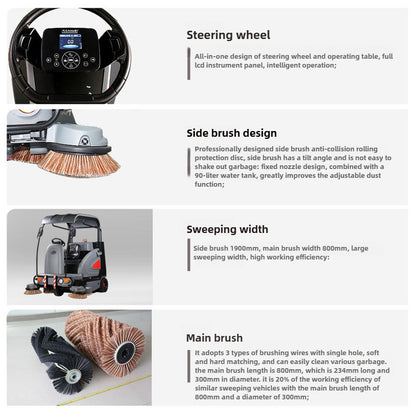 Steering wheel

All-in-one design of steering wheel and operating table, full lcd instrument panel, intelligent operation;

Side brush design

Professionally designed side brush anti-collision rolling protection disc, side brush has a tilt angle and is not easy to shake out garbage: fixed nozzle design, combined with a 90-liter water tank, greatly improves the adjustable dust function;

Sweeping width

Side brush 1900mm, main brush width 800mm, large sweeping width, high working efficiency:

Main brush

It adopts 3 types of brushing wires with single hole, soft and hard matching, and can easily clean various garbage. the main brush length is 800mm, which is 234mm long and 300mm in diameter. it is 20% of the working efficiency of similar sweeping vehicles with the main brush length of 800mm and a diameter of 300mm;