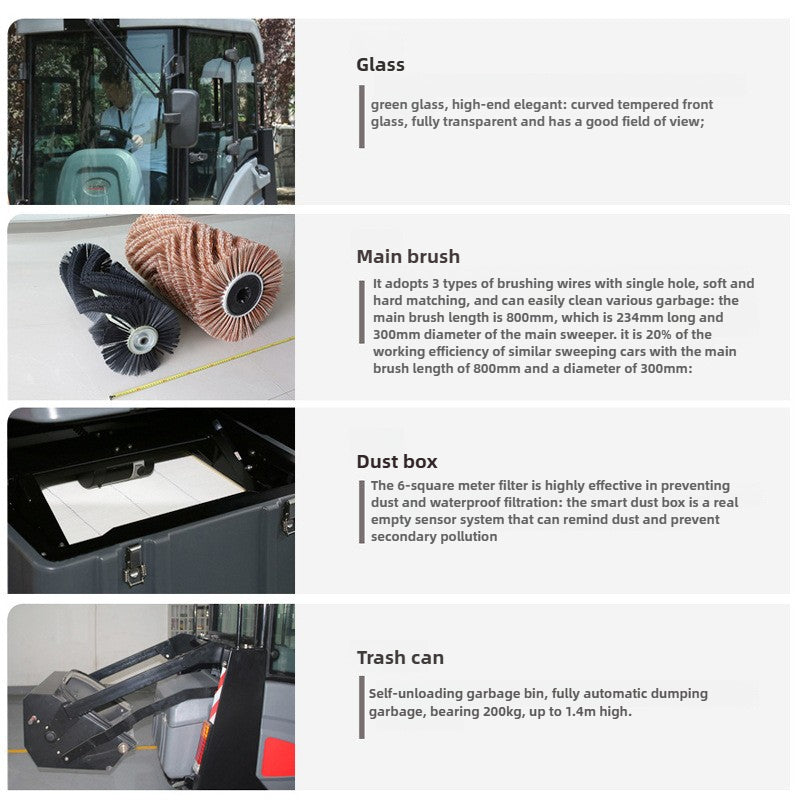 Glass

green glass, high-end elegant: curved tempered front glass, fully transparent and has a good field of view;

Main brush

It adopts 3 types of brushing wires with single hole, soft and hard matching, and can easily clean various garbage: the main brush length is 800mm, which is 234mm long and 300mm diameter of the main sweeper. it is 20% of the working efficiency of similar sweeping cars with the main brush length of 800mm and a diameter of 300mm:

Dust box

The 6-square meter filter is highly effective in preventing dust and waterproof filtration: the smart dust box is a real empty sensor system that can remind dust and prevent secondary pollution

Trash can

Self-unloading garbage bin, fully automatic dumping garbage, bearing 200kg, up to 1.4m high.