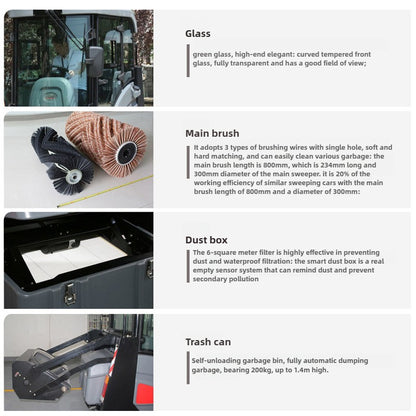 Glass

green glass, high-end elegant: curved tempered front glass, fully transparent and has a good field of view;

Main brush

It adopts 3 types of brushing wires with single hole, soft and hard matching, and can easily clean various garbage: the main brush length is 800mm, which is 234mm long and 300mm diameter of the main sweeper. it is 20% of the working efficiency of similar sweeping cars with the main brush length of 800mm and a diameter of 300mm:

Dust box

The 6-square meter filter is highly effective in preventing dust and waterproof filtration: the smart dust box is a real empty sensor system that can remind dust and prevent secondary pollution

Trash can

Self-unloading garbage bin, fully automatic dumping garbage, bearing 200kg, up to 1.4m high.