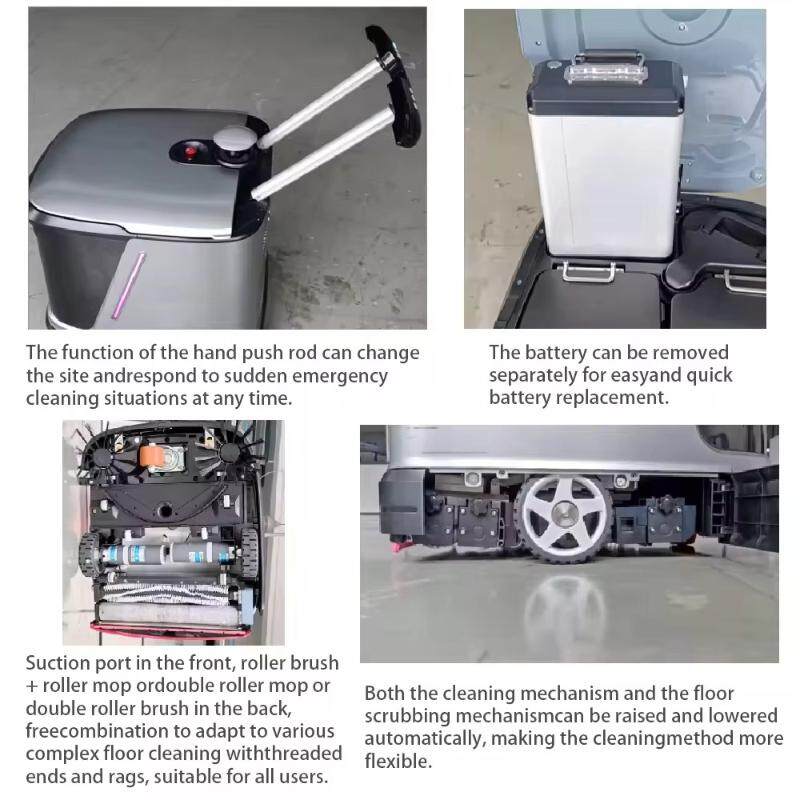 The function of the hand push rod can change the site andrespond to sudden emergency cleaning situations at any time.

The battery can be removed separately for easyand quick battery replacement.

Suction port in the front, roller brush + roller mop ordouble roller mop or double roller brush in the back, freecombination to adapt to various complex floor cleaning withthreaded ends and rags, suitable for all users.

Both the cleaning mechanism and the floor scrubbing mechanismcan be raised and lowered automatically, making the cleaningmethod more flexible.