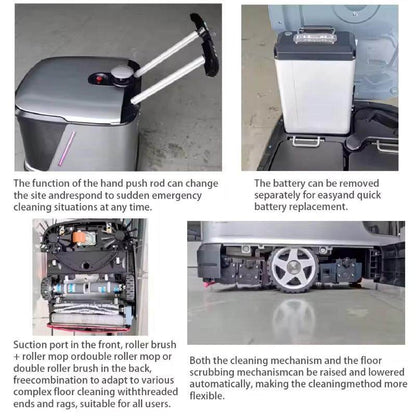 The function of the hand push rod can change the site andrespond to sudden emergency cleaning situations at any time.

The battery can be removed separately for easyand quick battery replacement.

Suction port in the front, roller brush + roller mop ordouble roller mop or double roller brush in the back, freecombination to adapt to various complex floor cleaning withthreaded ends and rags, suitable for all users.

Both the cleaning mechanism and the floor scrubbing mechanismcan be raised and lowered automatically, making the cleaningmethod more flexible.