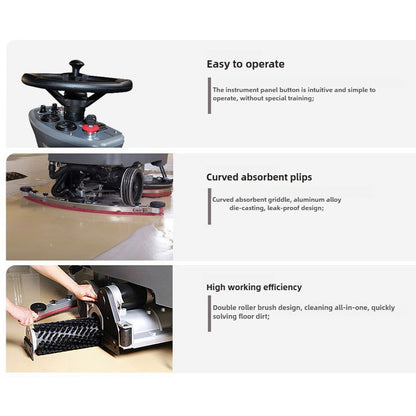 Easy to operate

The instrument panel button is intuitive and simple to operate, without special training;

Curved absorbent plips

Curved absorbent griddle, aluminum alloy die-casting, leak-proof design;

High working efficiency

Double roller brush design, cleaning all-in-one, quickly solving floor dirt;