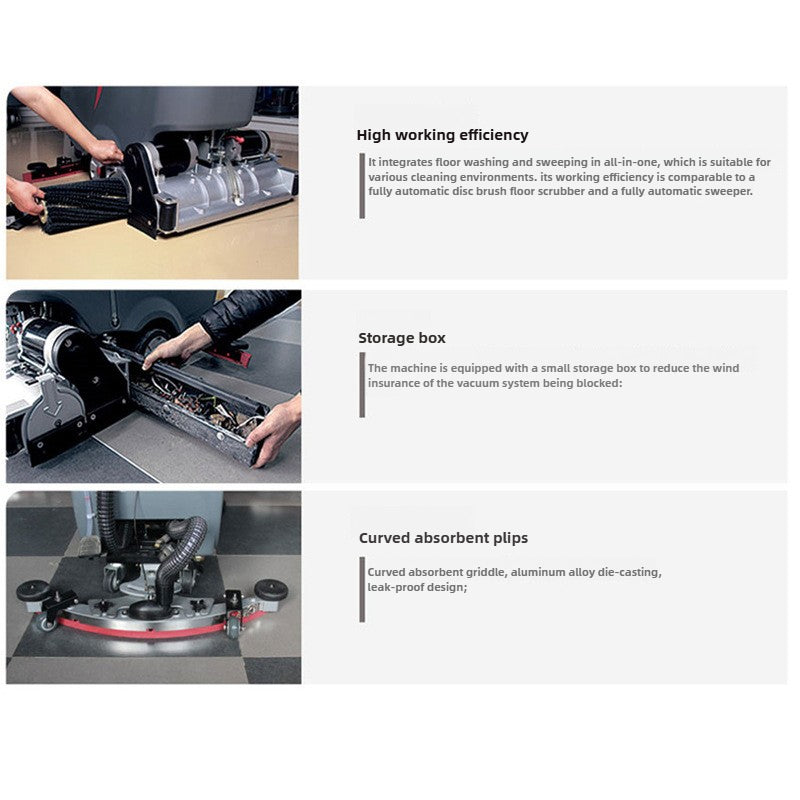 High working efficiency

It integrates floor washing and sweeping in all-in-one, which is suitable for various cleaning environments. its working efficiency is comparable to a fully automatic disc brush floor scrubber and a fully automatic sweeper.

Storage box

The machine is equipped with a small storage box to reduce the wind insurance of the vacuum system being blocked:

Curved absorbent plips

Curved absorbent griddle, aluminum alloy die-casting, leak-proof design;