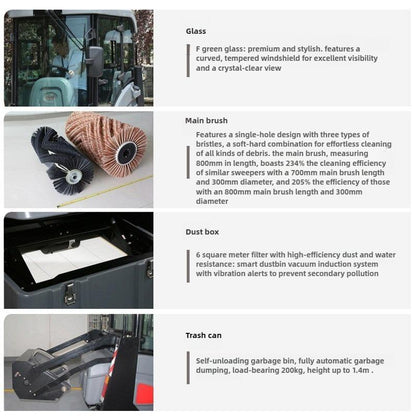 Glass

F green glass: premium and stylish. features a curved, tempered windshield for excellent visibility and a crystal-clear view

Main brush

Features a single-hole design with three types of bristles, a soft-hard combination for effortless cleaning of all kinds of debris. the main brush, measuring 800mm in length, boasts 234% the cleaning efficiency of similar sweepers with a 700mm main brush length and 300mm diameter, and 205% the efficiency of those with an 800mm main brush length and 300mm diameter

Dust box

6 square meter filter with high-efficiency dust and water resistance: smart dustbin vacuum induction system with vibration alerts to prevent secondary pollution

Trash can

Self-unloading garbage bin, fully automatic garbage dumping, load-bearing 200kg, height up to 1.4m .